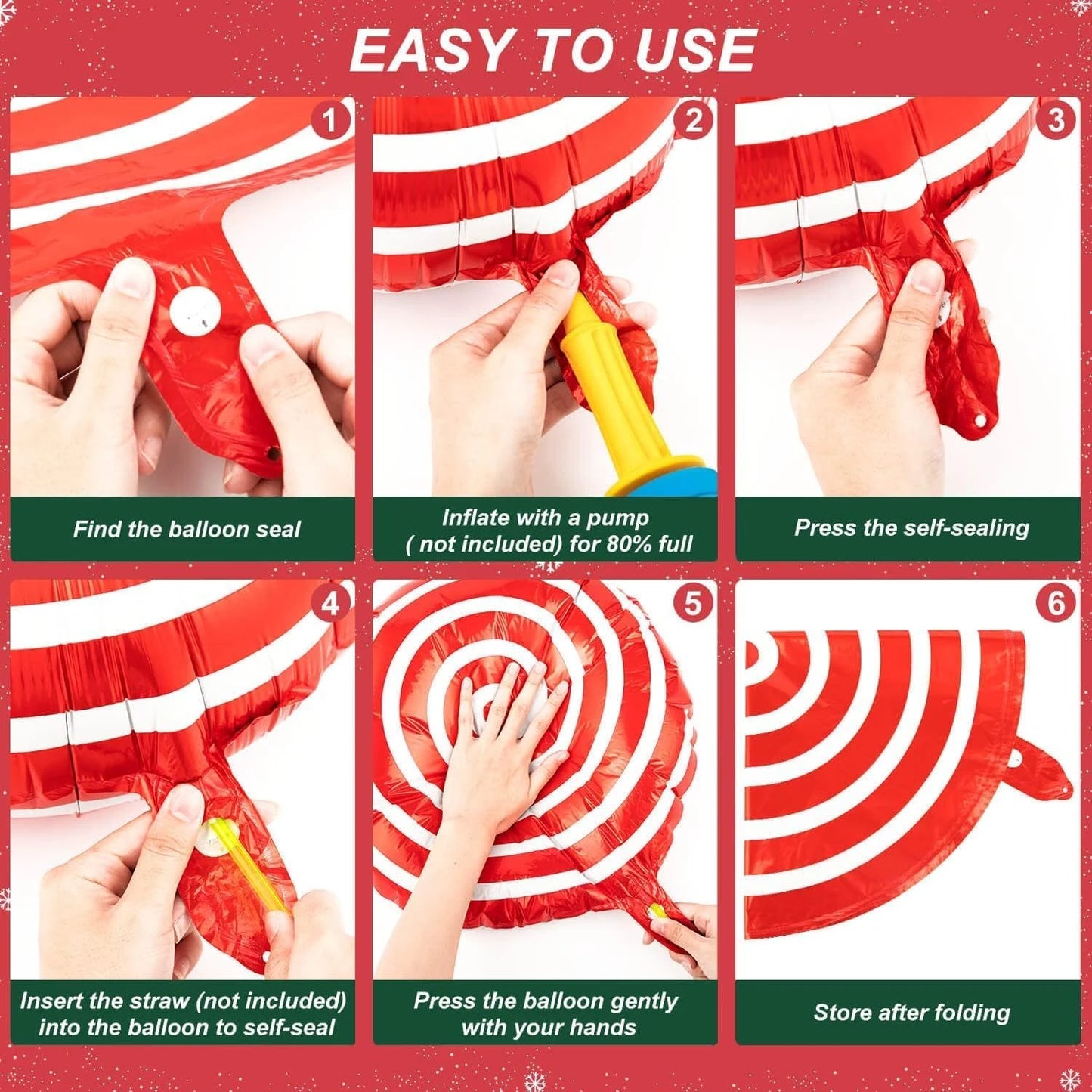 EASY TO USE

1
Find the balloon seal

2
Inflate with a pump ( not included) for 80% full

3
Press the self-sealing

4
Insert the straw (not included) into the balloon to self-seal

5
Press the balloon gently with your hands

6
Store after folding