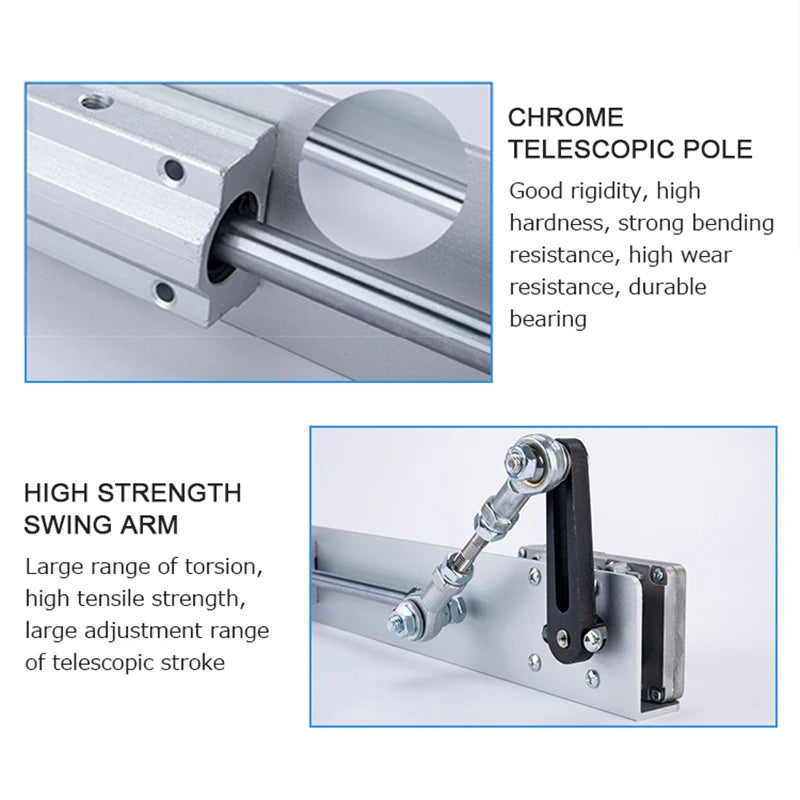 CHROME TELESCOPIC POLE

Good rigidity, high hardness, strong bending resistance, high wear resistance, durable bearing

HIGH STRENGTH SWING ARM

Large range of torsion, high tensile strength, large adjustment range of telescopic stroke