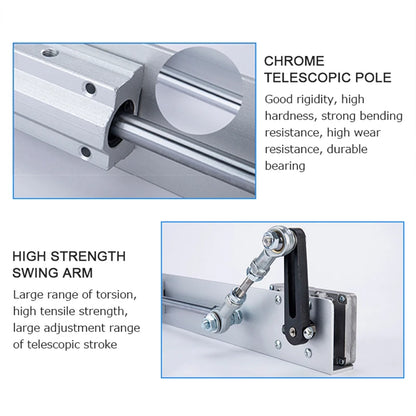 CHROME
TELESCOPIC POLE

Good rigidity, high hardness, strong bending resistance, high wear resistance, durable bearing

HIGH STRENGTH
SWING ARM

Large range of torsion, high tensile strength, large adjustment range of telescopic stroke